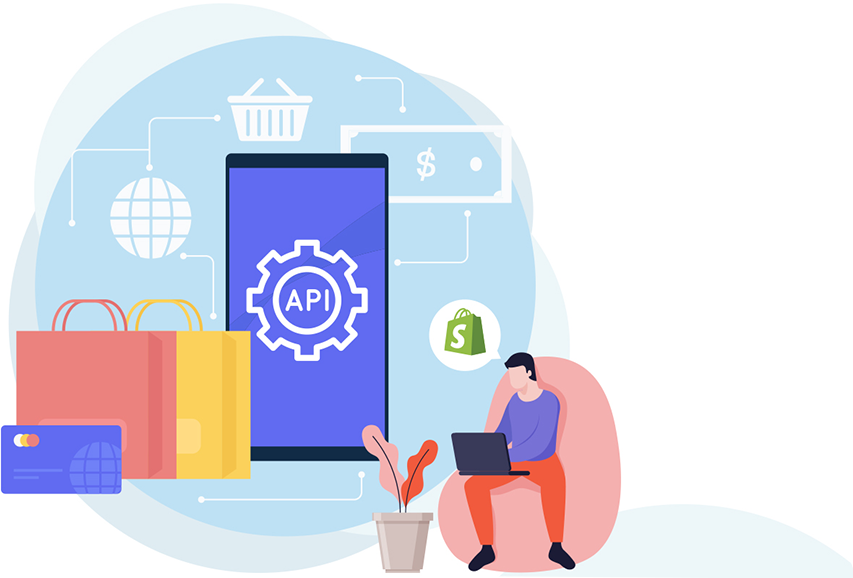 $

API

S